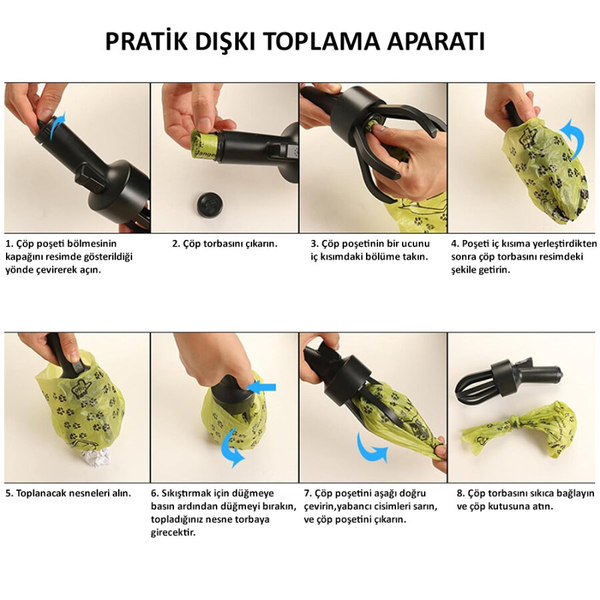 PRATİK DIŞKI TOPLAMA APARATI

1. Çöp poşeti bölmesinin kapağını resimde gösterildiği yönde çevirerek açın.

2. Çöp torbasını çıkarın.

3. Çöp poşetinin bir ucunu iç kısımdaki bölüme takın.

4. Poşeti iç kısıma yerleştirdikten sonra çöp torbasını resimdeki şekile getirin.

5. Toplanacak nesneleri alın.

6. Sıkıştırmak için düğmeye basın ardından düğmeyi bırakın, topladığınız nesne torbaya girecektir.

7. Çöp poşetini aşağı doğru çevirin,yabancı cisimleri sarın, ve çöp poşetini çıkarın.

8. Çöp torbasını sıkıca bağlayın ve çöp kutusuna atın.